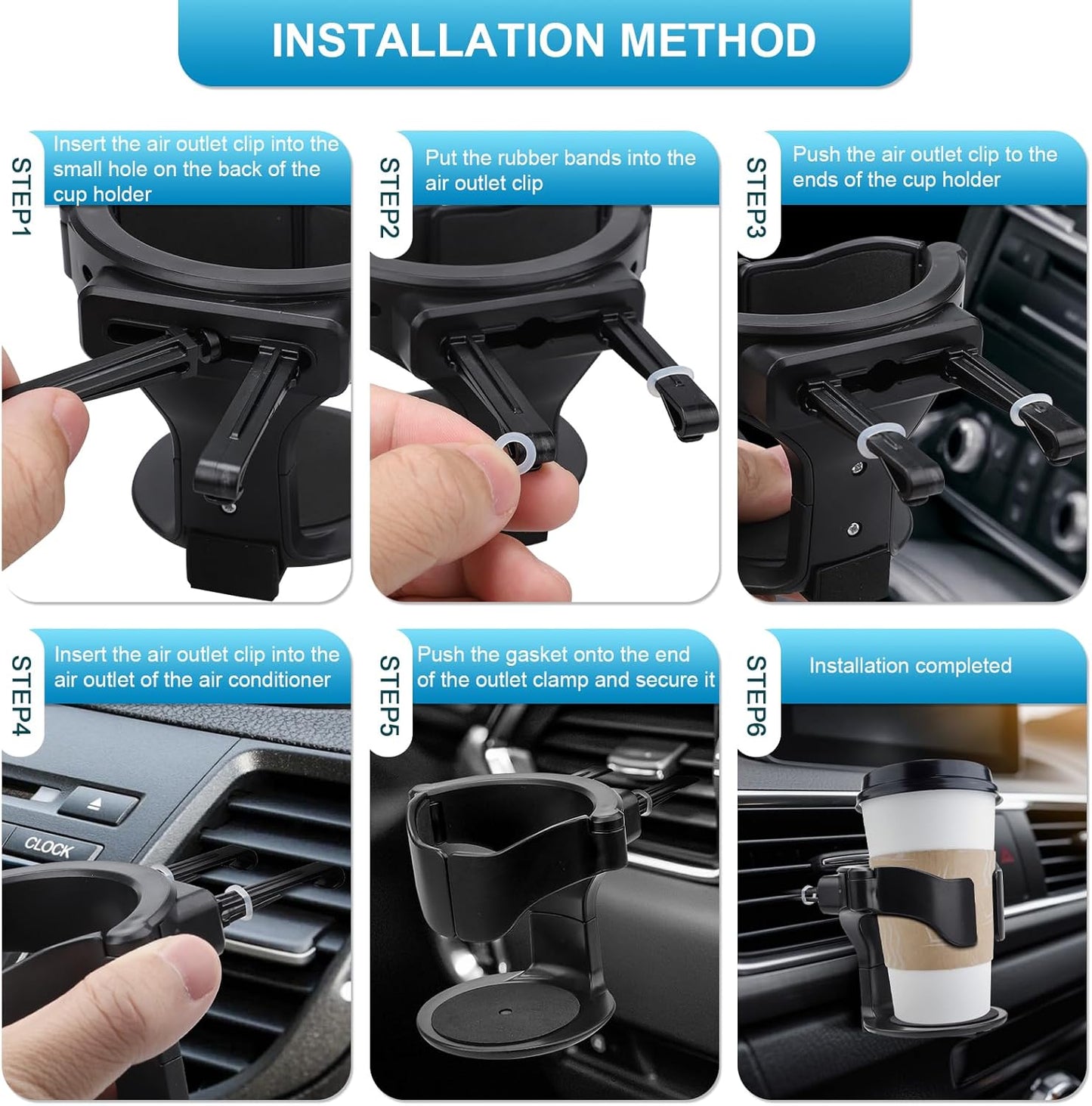 INSTALLATION METHOD

STEP1
Insert the air outlet clip into the small hole on the back of the cup holder

STEP2
Put the rubber bands into the air outlet clip

STEP3
Push the air outlet clip to the ends of the cup holder

STEP4
Insert the air outlet clip into the air outlet of the air conditioner

CLOCK

STEP5
Push the gasket onto the end of the outlet clamp and secure it

STEP6
Installation completed